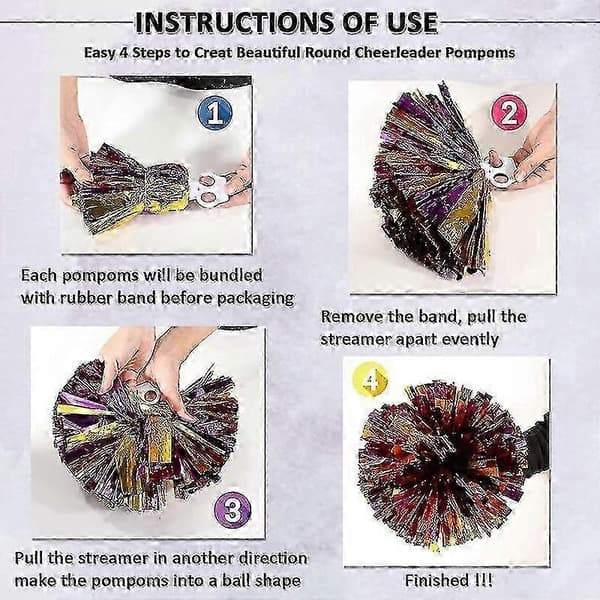 INSTRUCTIONS OF USE

Easy 4 Steps to Creat Beautiful Round Cheerleader Pompoms

1

Each pompoms will be bundled with rubber band before packaging

2

Remove the band, pull the streamer apart evently

3

Pull the streamer in another direction make the pompoms into a ball shape

4

Finished !!!