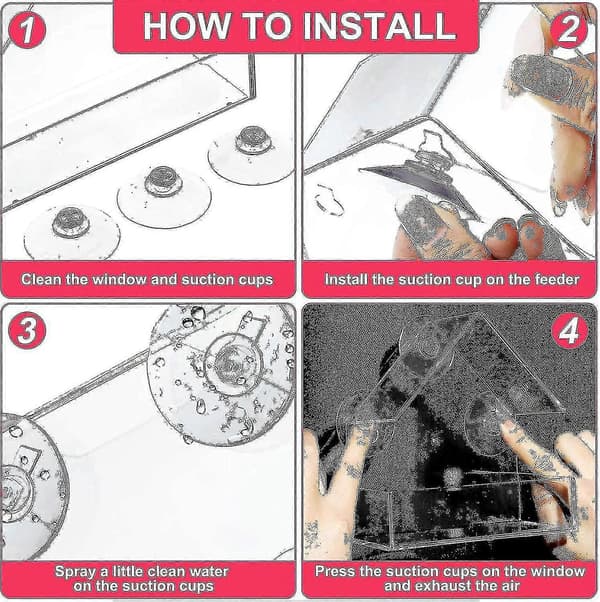 HOW TO INSTALL

1

Clean the window and suction cups

2

Install the suction cup on the feeder

3

Spray a little clean water on the suction cups

4

Press the suction cups on the window and exhaust the air