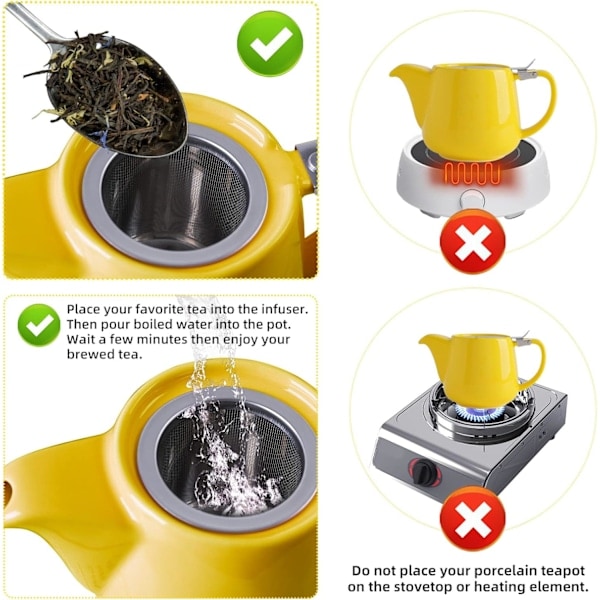 Place your favorite tea into the infuser. Then pour boiled water into the pot. Wait a few minutes then enjoy your brewed tea.

Do not place your porcelain teapot on the stovetop or heating element.