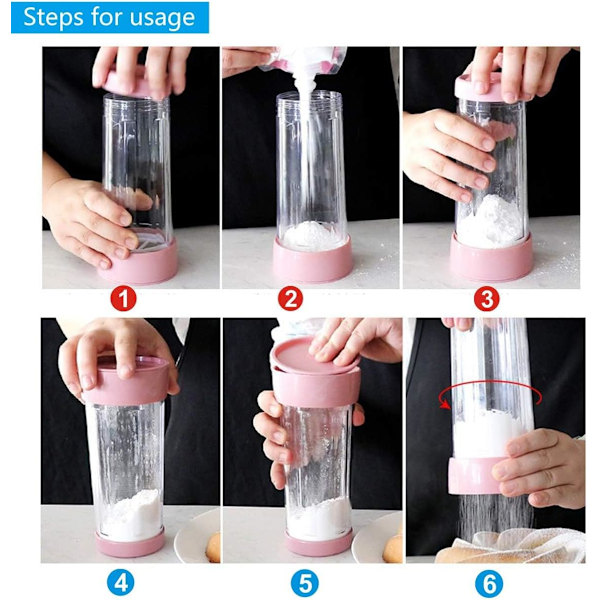 Steps for usage

1

2

3

4

5

6