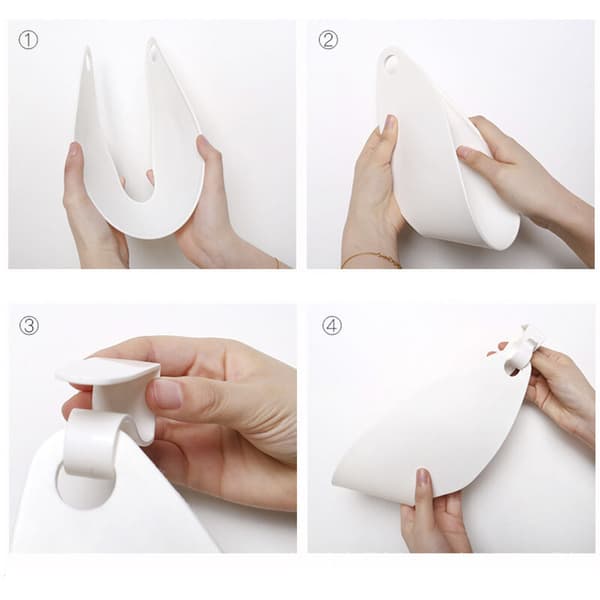 ①

②

③

④