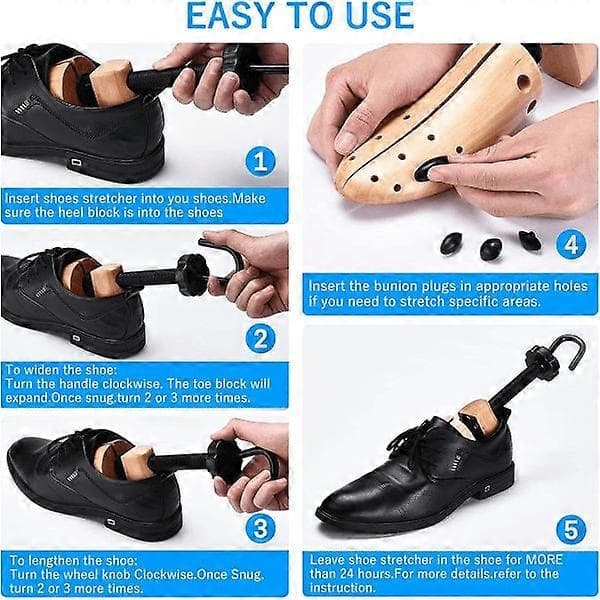 EASY TO USE

1

Insert shoes stretcher into you shoes.Make sure the heel block is into the shoes

2

To widen the shoe:
Turn the handle clockwise. The toe block will expand.Once snug.turn 2 or 3 more times.

3

To lengthen the shoe:
Turn the wheel knob Clockwise.Once Snug. turn 2 or 3 more times.

4

Insert the bunion plugs in appropriate holes if you need to stretch specific areas.

5

Leave shoe stretcher in the shoe for MORE than 24 hours.For more details.refer to the instruction.