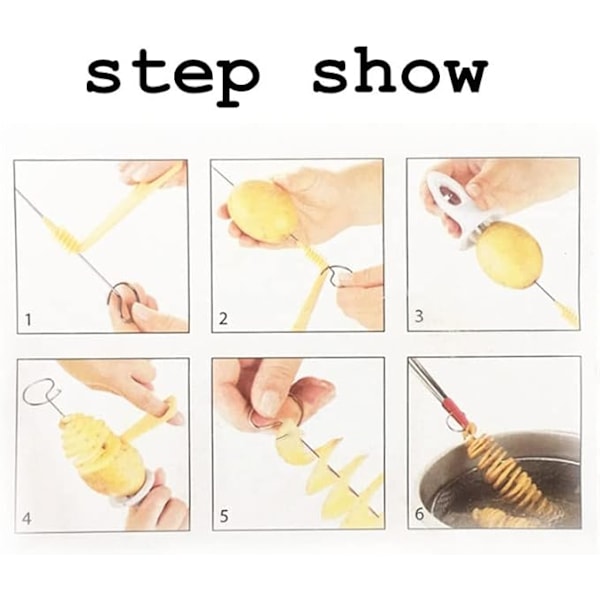 step show

1

2

3

4

5

6