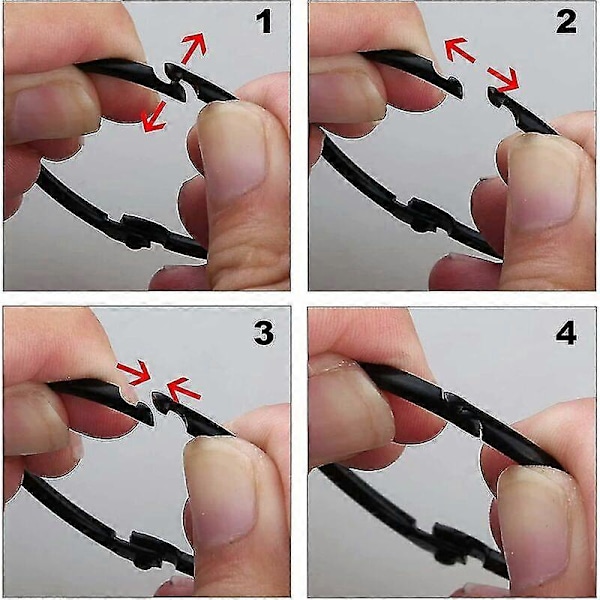 1

2

3

4