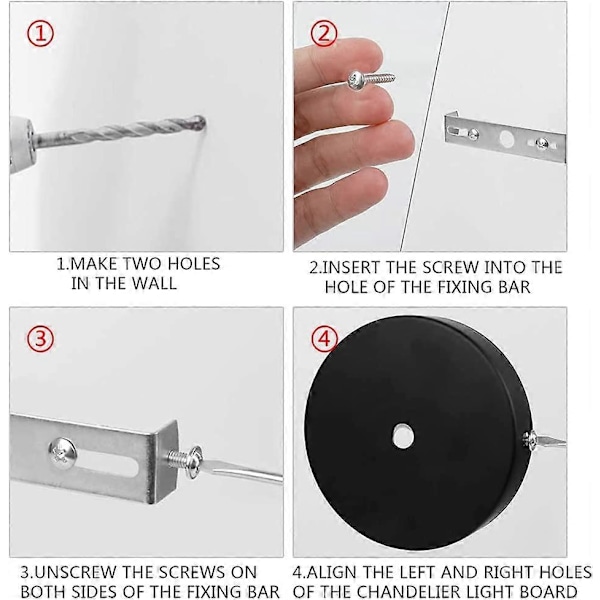 ①

1.MAKE TWO HOLES IN THE WALL

②

2.INSERT THE SCREW INTO THE HOLE OF THE FIXING BAR

③

3.UNSCREW THE SCREWS ON BOTH SIDES OF THE FIXING BAR

④

4.ALIGN THE LEFT AND RIGHT HOLES OF THE CHANDELIER LIGHT BOARD