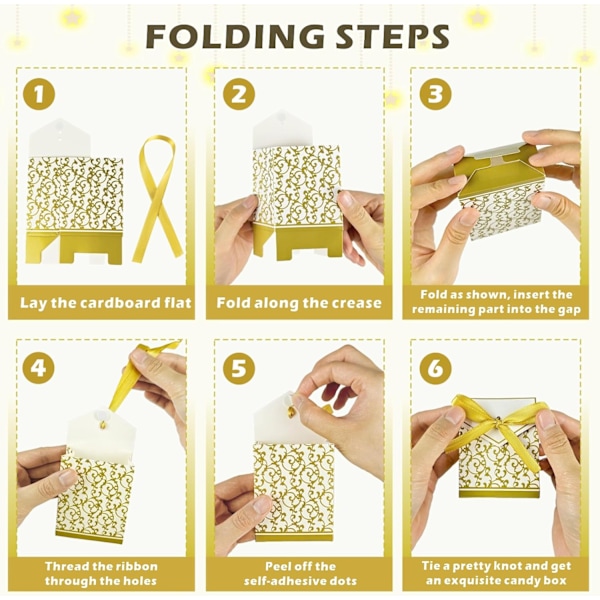 FOLDING STEPS

1
Lay the cardboard flat

2
Fold along the crease

3
Fold as shown, insert the remaining part into the gap

4
Thread the ribbon through the holes

5
Peel off the self-adhesive dots

6
Tie a pretty knot and get an exquisite candy box