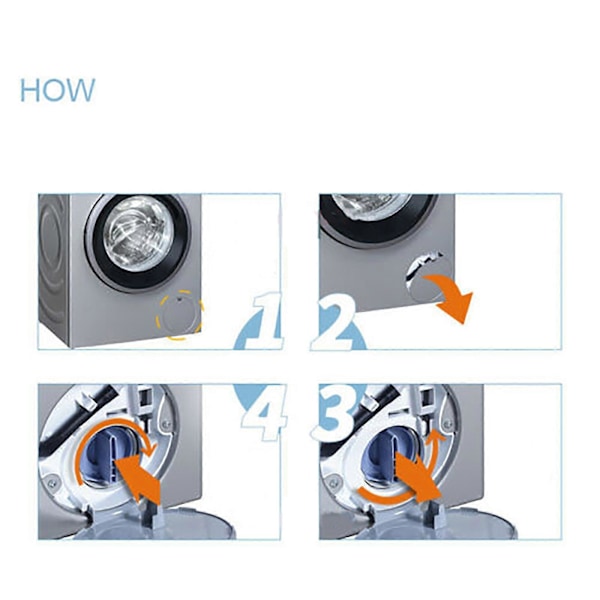 HOW

1

2

4

3