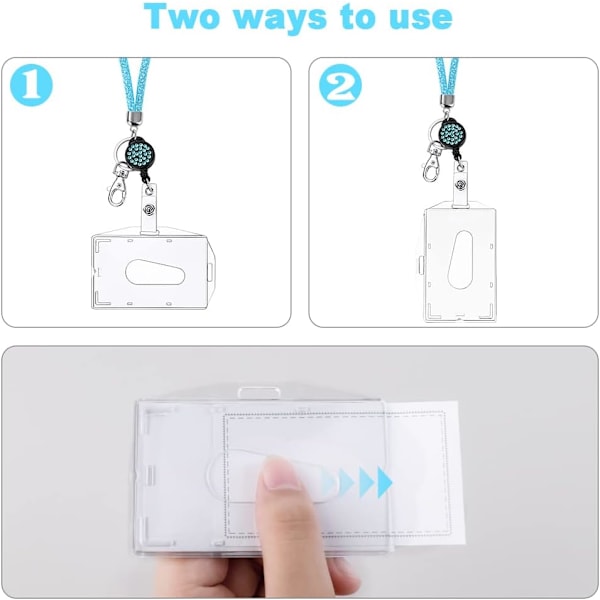 Two ways to use

1

2