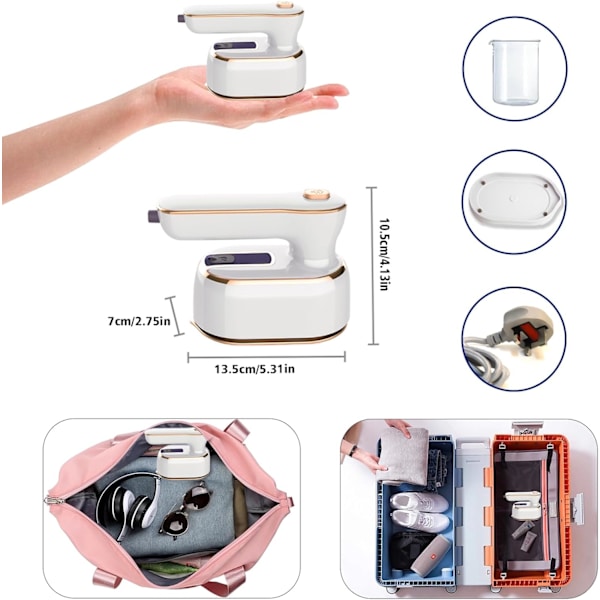 10.5cm/4.13in

7cm/2.75in

13.5cm/5.31in