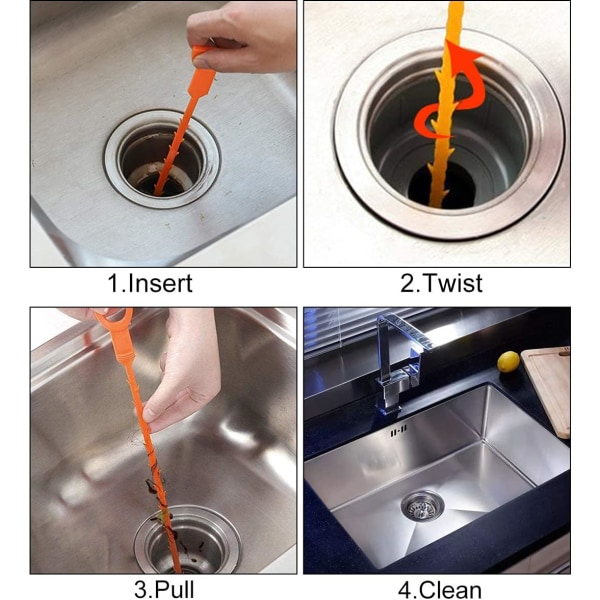 1.Insert

2.Twist

3.Pull

4.Clean