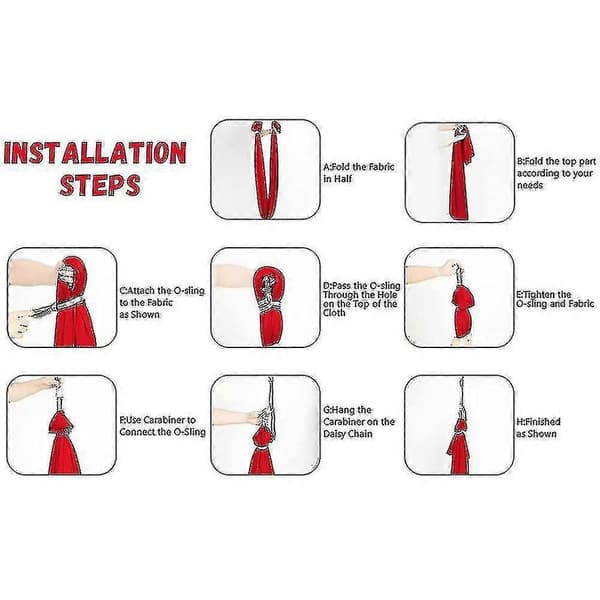 INSTALLATION STEPS

A:Fold the Fabric in Half

B:Fold the top part according to your needs

C:Attach the O-sling to the Fabric as Shown

D:Pass the O-sling Through the Hole on the Top of the Cloth

E:Tighten the O-sling and Fabric

F:Use Carabiner to Connect the O-Sling

G:Hang the Carabiner on the Daisy Chain

H:Finished as Shown