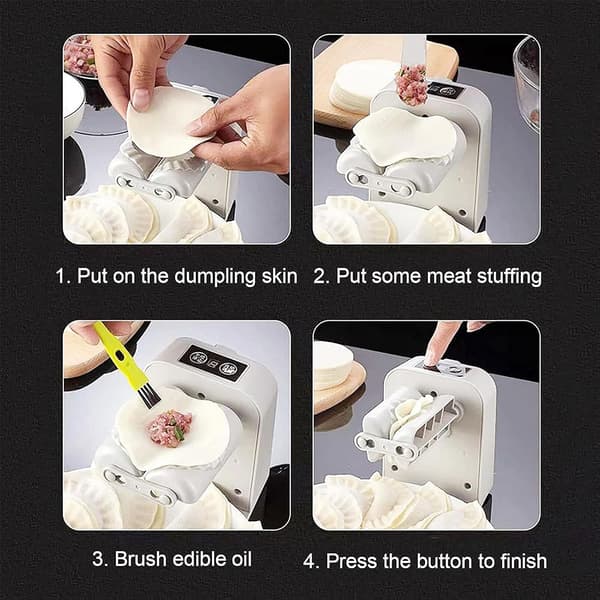 1. Put on the dumpling skin

2. Put some meat stuffing

3. Brush edible oil

4. Press the button to finish