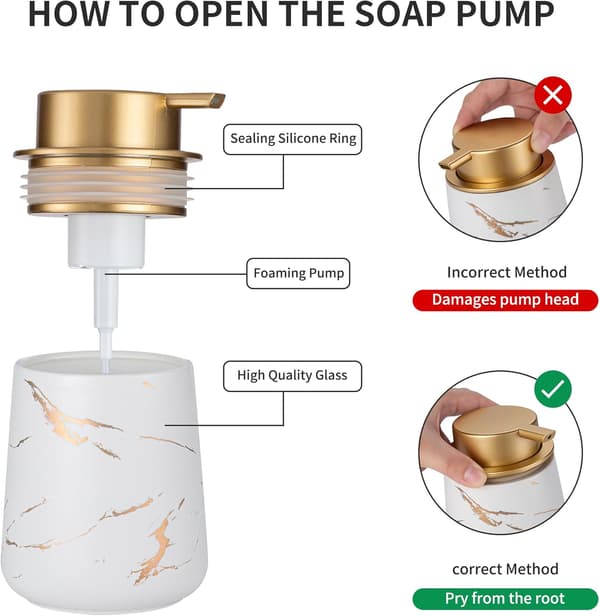 HOW TO OPEN THE SOAP PUMP

Sealing Silicone Ring

Foaming Pump

High Quality Glass

Incorrect Method

Damages pump head

correct Method

Pry from the root