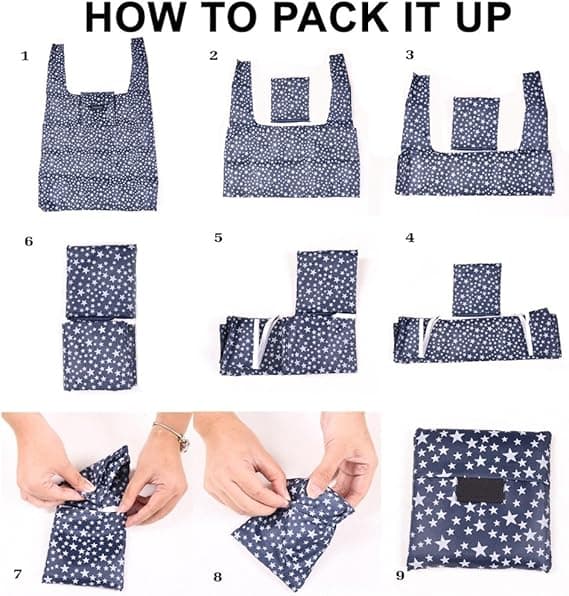 HOW TO PACK IT UP

1

2

3

6

5

4

7

8

9