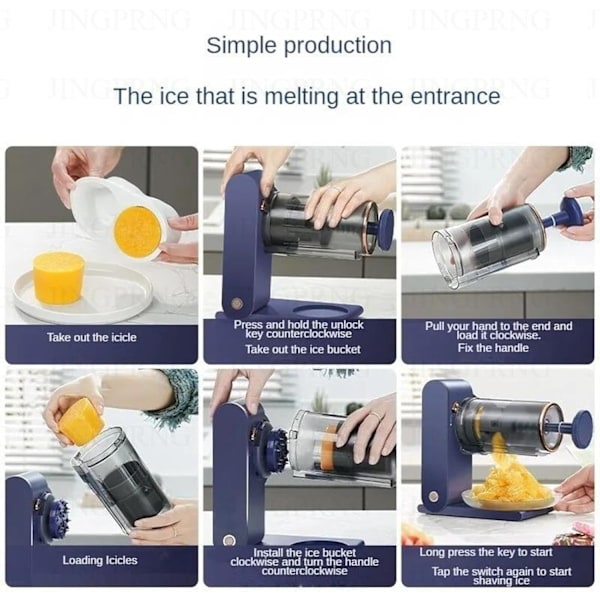 JINGPRNG JINGPRNG JINGPRNG

Simple production

The ice that is melting at the entrance

Take out the icicle

Press and hold the unlock key counterclockwise

Take out the ice bucket

Pull your hand to the end and load it clockwise.

Fix the handle

Loading Icicles

Install the ice bucket clockwise and turn the handle counterclockwise

Long press the key to start

Tap the switch again to start shaving ice