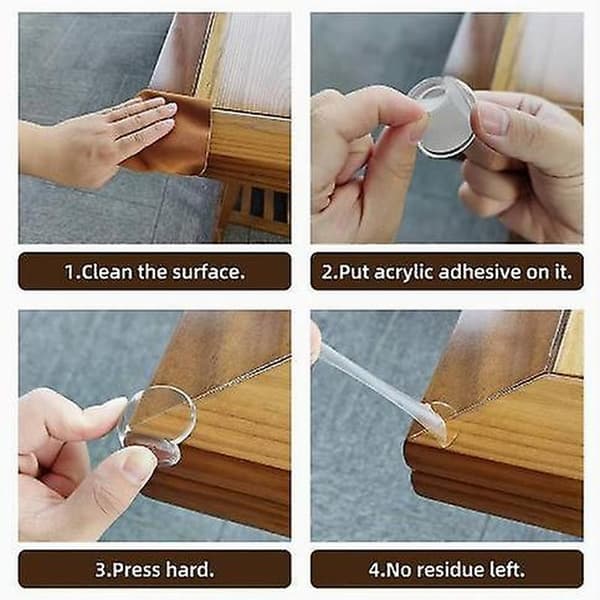 1.Clean the surface.

2.Put acrylic adhesive on it.

3.Press hard.

4.No residue left.