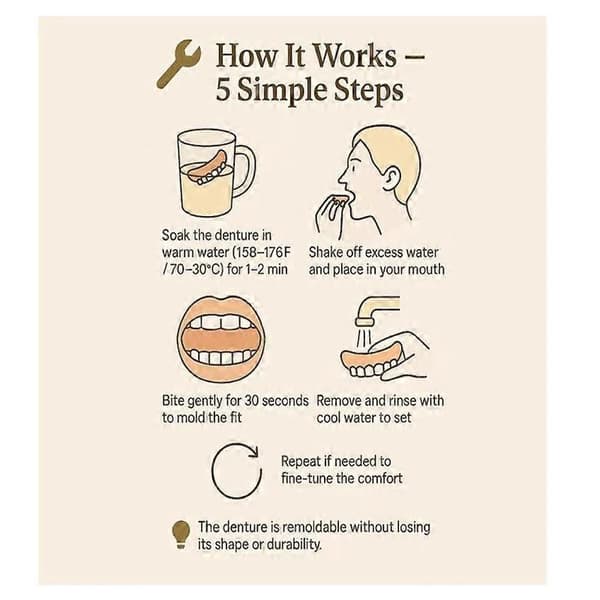 How It Works – 5 Simple Steps

Soak the denture in warm water (158–176F / 70–30°C) for 1–2 min

Shake off excess water and place in your mouth

Bite gently for 30 seconds to mold the fit

Remove and rinse with cool water to set

Repeat if needed to fine-tune the comfort

The denture is remoldable without losing its shape or durability.