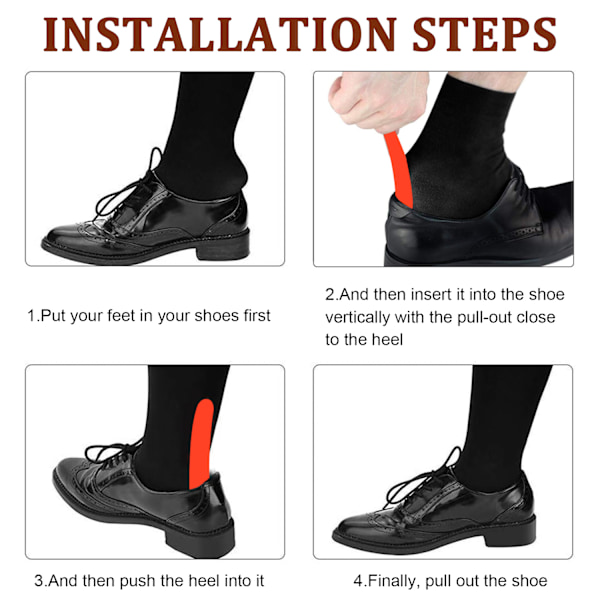 INSTALLATION STEPS

1.Put your feet in your shoes first

2.And then insert it into the shoe vertically with the pull-out close to the heel

3.And then push the heel into it

4.Finally, pull out the shoe