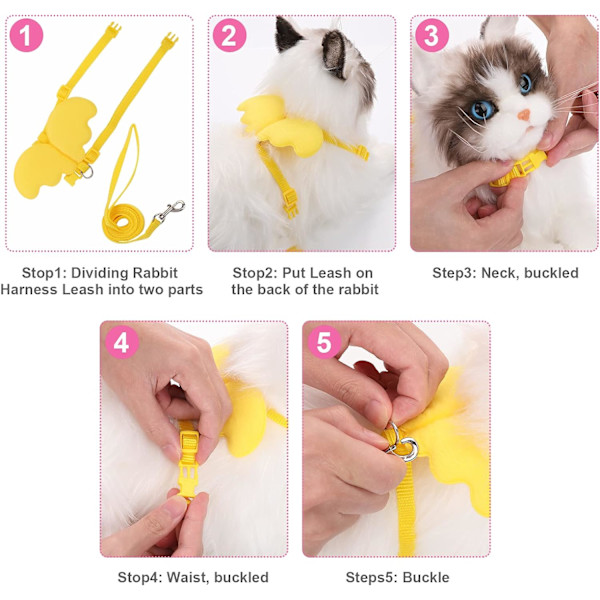 1

Stop1: Dividing Rabbit Harness Leash into two parts

2

Stop2: Put Leash on the back of the rabbit

3

Step3: Neck, buckled

4

Stop4: Waist, buckled

5

Steps5: Buckle