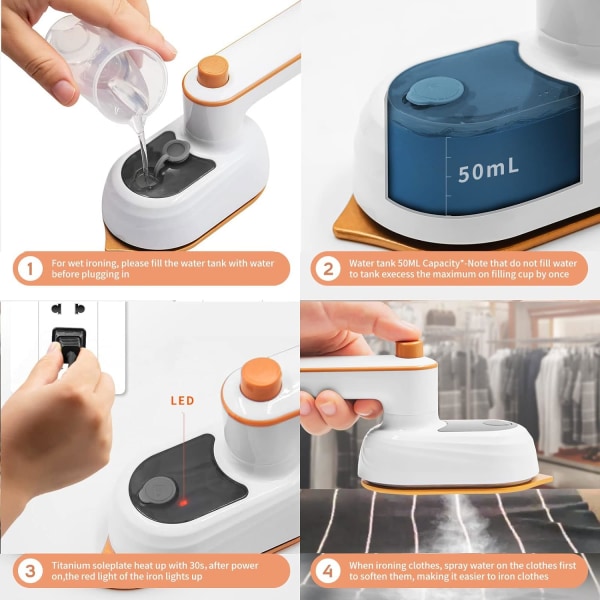 1 For wet ironing, please fill the water tank with water before plugging in

50mL

2 Water tank 50ML Capacity*-Note that do not fill water to tank execess the maximum on filling cup by once

LED

3 Titanium soleplate heat up with 30s, after power on,the red light of the iron lights up

4 When ironing clothes, spray water on the clothes first to soften them, making it easier to iron clothes