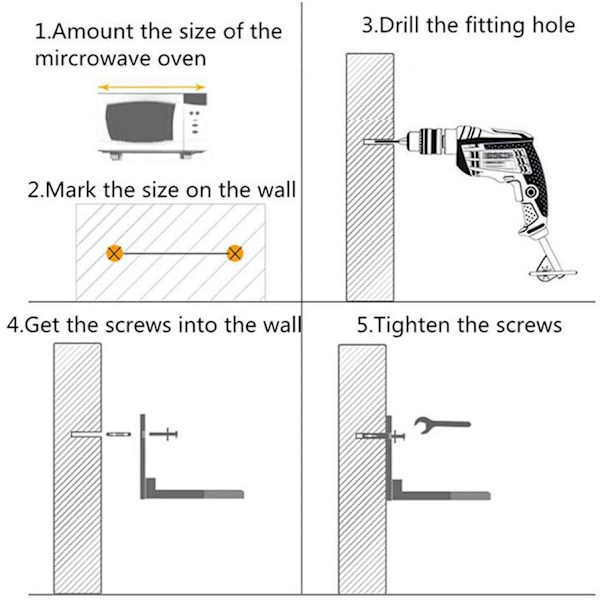 1.Amount the size of the mircrowave oven

2.Mark the size on the wall

3.Drill the fitting hole

4.Get the screws into the wall

5.Tighten the screws