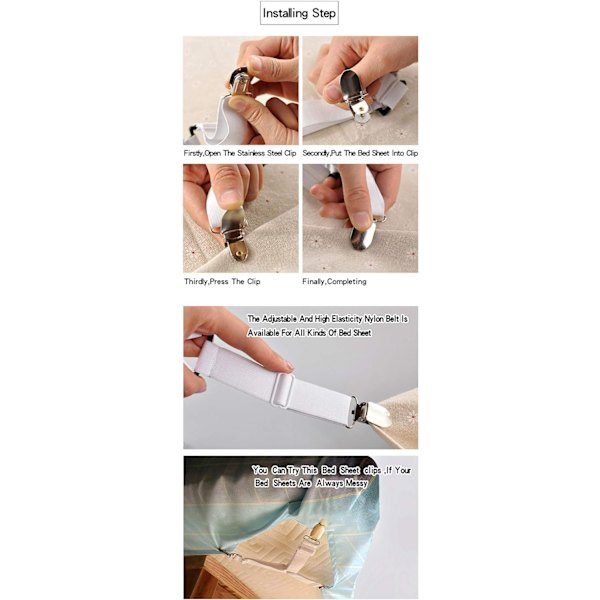 Installing Step

Firstly,Open The Stainless Steel Clip

Secondly,Put The Bed Sheet Into Clip

Thirdly,Press The Clip

Finally,Completing

The Adjustable And High Elasticity Nylon Belt Is Available For All Kinds Of Bed Sheet

You Can Try This Bed Sheet clips ,If Your Bed Sheets Are Always Messy