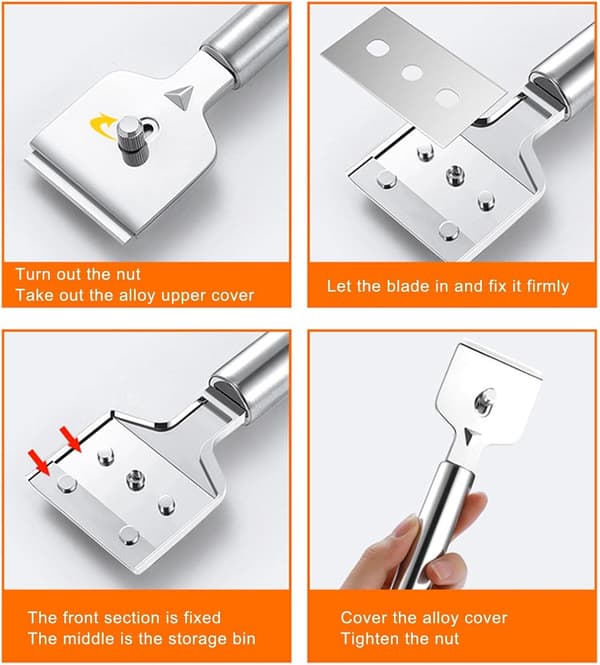 Turn out the nut
Take out the alloy upper cover

Let the blade in and fix it firmly

The front section is fixed
The middle is the storage bin

Cover the alloy cover
Tighten the nut