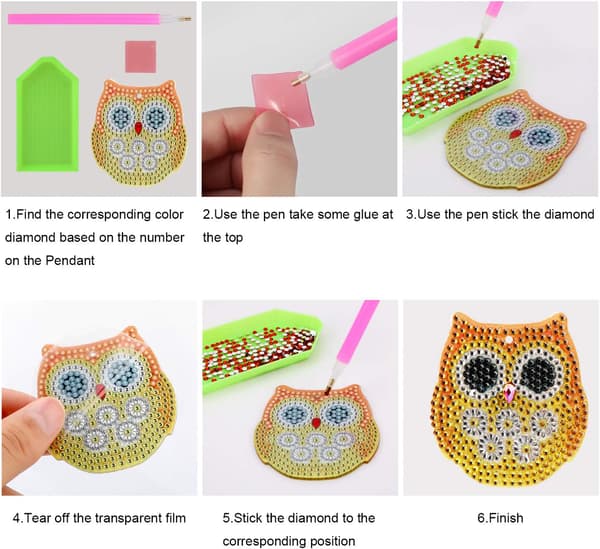 1.Find the corresponding color diamond based on the number on the Pendant

2.Use the pen take some glue at the top

3.Use the pen stick the diamond

4.Tear off the transparent film

5.Stick the diamond to the corresponding position

6.Finish