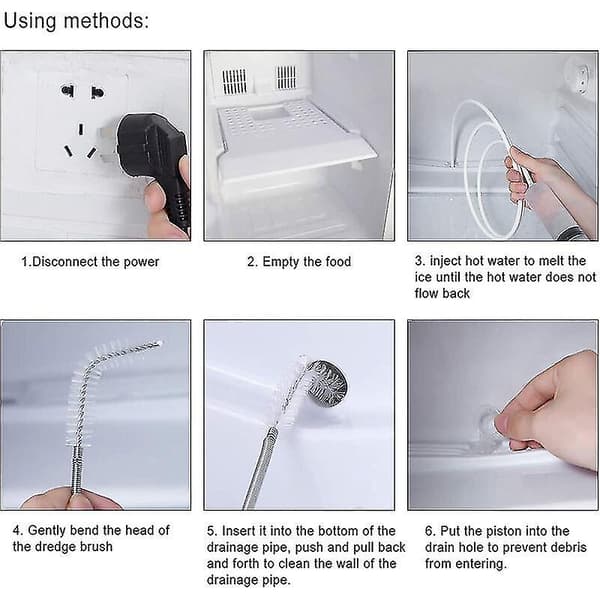 Using methods:

1.Disconnect the power

2. Empty the food

3. inject hot water to melt the ice until the hot water does not flow back

4. Gently bend the head of the dredge brush

5. Insert it into the bottom of the drainage pipe, push and pull back and forth to clean the wall of the drainage pipe.

6. Put the piston into the drain hole to prevent debris from entering.