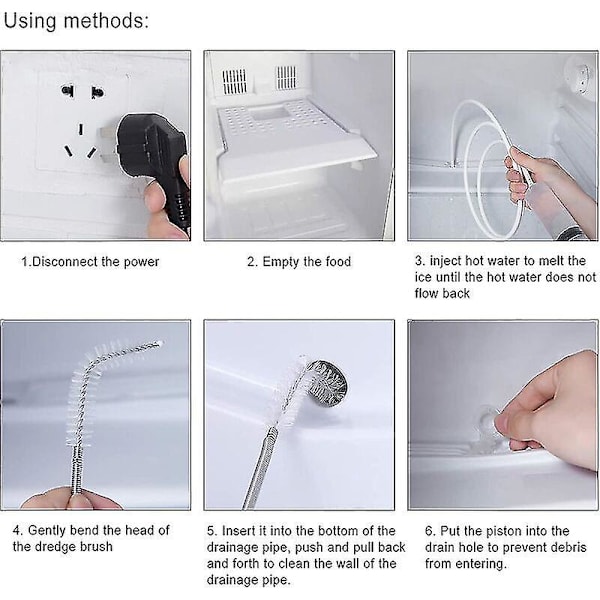 Using methods:

1.Disconnect the power

2. Empty the food

3. inject hot water to melt the ice until the hot water does not flow back

4. Gently bend the head of the dredge brush

5. Insert it into the bottom of the drainage pipe, push and pull back and forth to clean the wall of the drainage pipe.

6. Put the piston into the drain hole to prevent debris from entering.