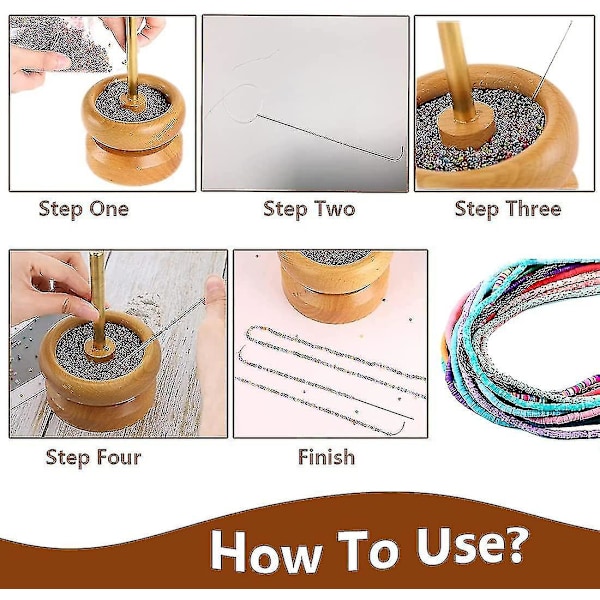 Step One

Step Two

Step Three

Step Four

Finish

How To Use?