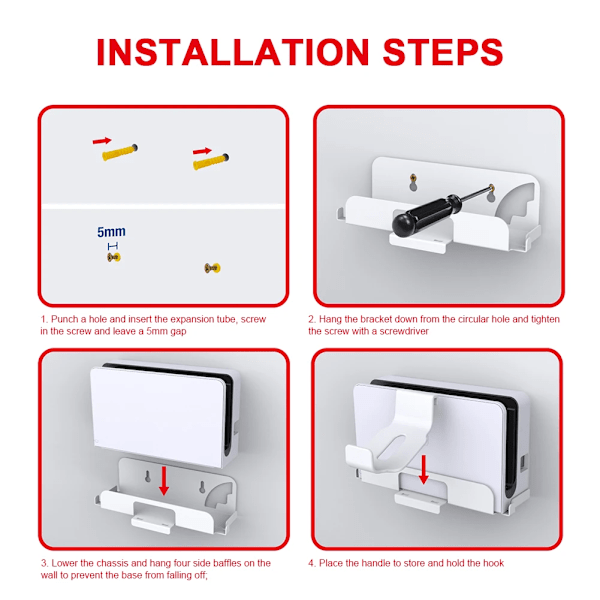 INSTALLATION STEPS

5mm

1. Punch a hole and insert the expansion tube, screw in the screw and leave a 5mm gap

2. Hang the bracket down from the circular hole and tighten the screw with a screwdriver

3. Lower the chassis and hang four side baffles on the wall to prevent the base from falling off;

4. Place the handle to store and hold the hook