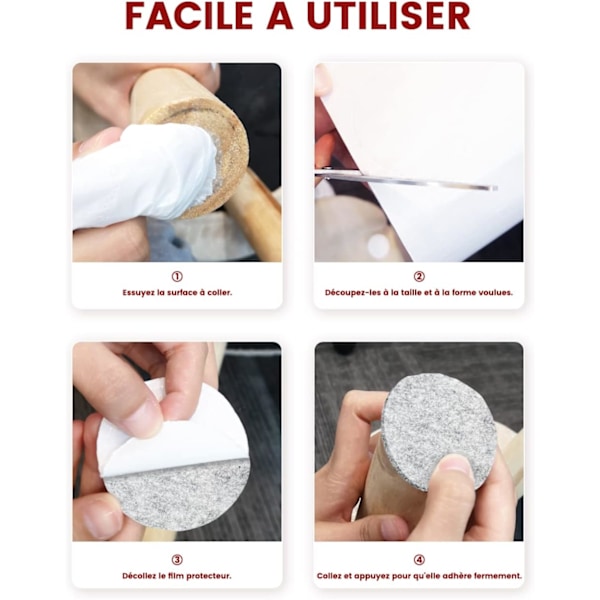 FACILE A UTILISER

①
Essuyez la surface à coller.

②
Découpez-les à la taille et à la forme voulues.

③
Décollez le film protecteur.

④
Collez et appuyez pour qu'elle adhère fermement.