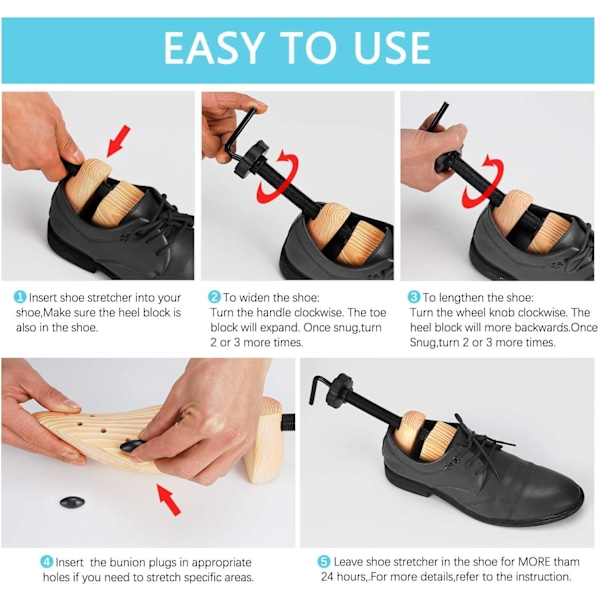 EASY TO USE

1 Insert shoe stretcher into your shoe,Make sure the heel block is also in the shoe.

2 To widen the shoe: Turn the handle clockwise. The toe block will expand. Once snug,turn 2 or 3 more times.

3 To lengthen the shoe: Turn the wheel knob clockwise. The heel block will more backwards.Once Snug,turn 2 or 3 more times.

4 Insert the bunion plugs in appropriate holes if you need to stretch specific areas.

5 Leave shoe stretcher in the shoe for MORE tham 24 hours,.For more details,refer to the instruction.