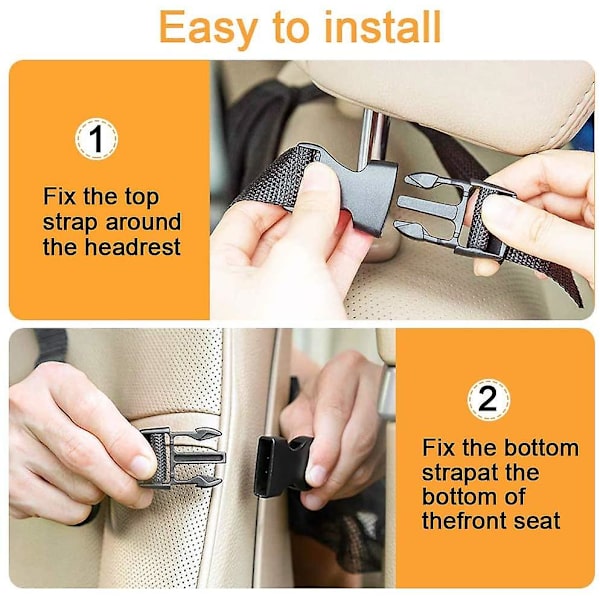 Easy to install

1

Fix the top strap around the headrest

2

Fix the bottom strapat the bottom of thefront seat