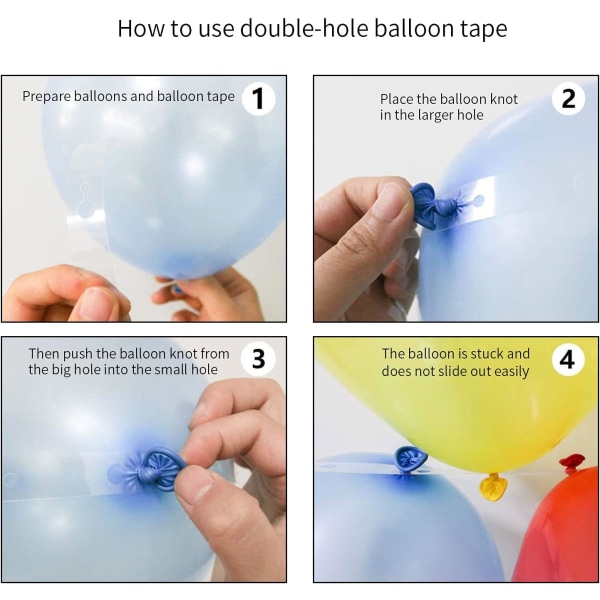 How to use double-hole balloon tape

Prepare balloons and balloon tape 1

Place the balloon knot in the larger hole 2

Then push the balloon knot from the big hole into the small hole 3

The balloon is stuck and does not slide out easily 4