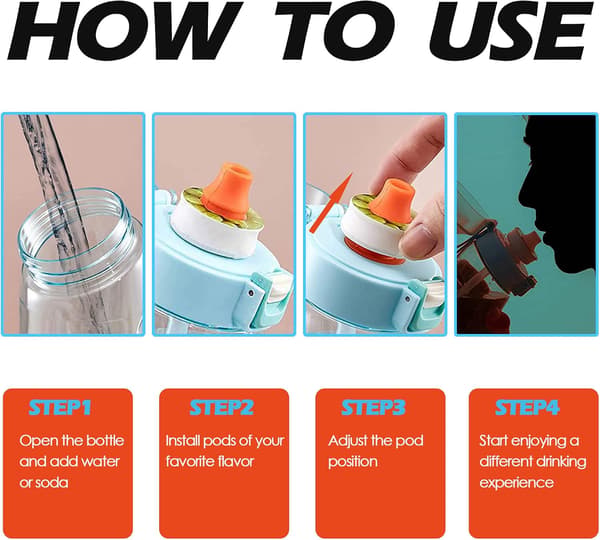 HOW TO USE

STEP1
Open the bottle and add water or soda

STEP2
Install pods of your favorite flavor

STEP3
Adjust the pod position

STEP4
Start enjoying a different drinking experience