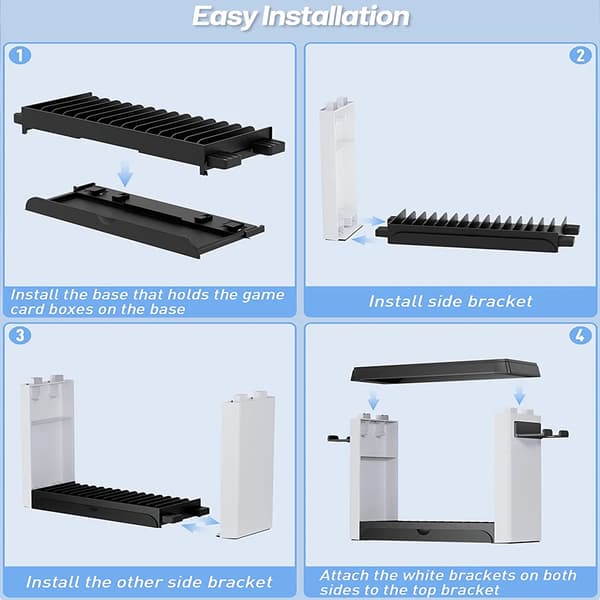 Easy Installation

1

Install the base that holds the game card boxes on the base

2

Install side bracket

3

Install the other side bracket

4

Attach the white brackets on both sides to the top bracket