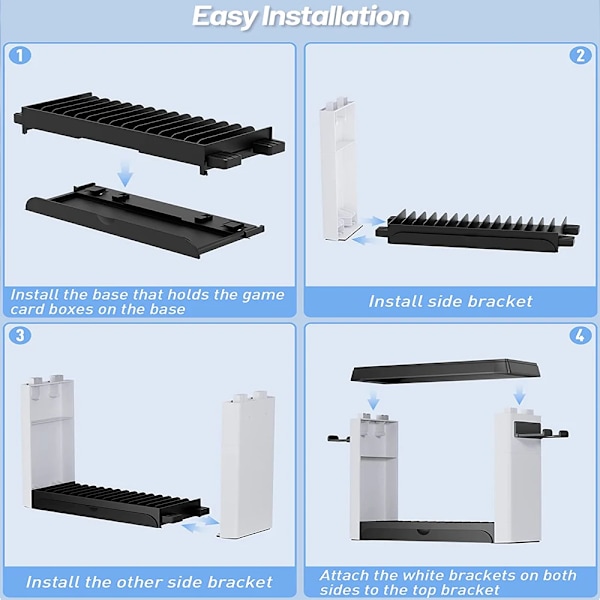 Easy Installation

1

Install the base that holds the game card boxes on the base

2

Install side bracket

3

Install the other side bracket

4

Attach the white brackets on both sides to the top bracket