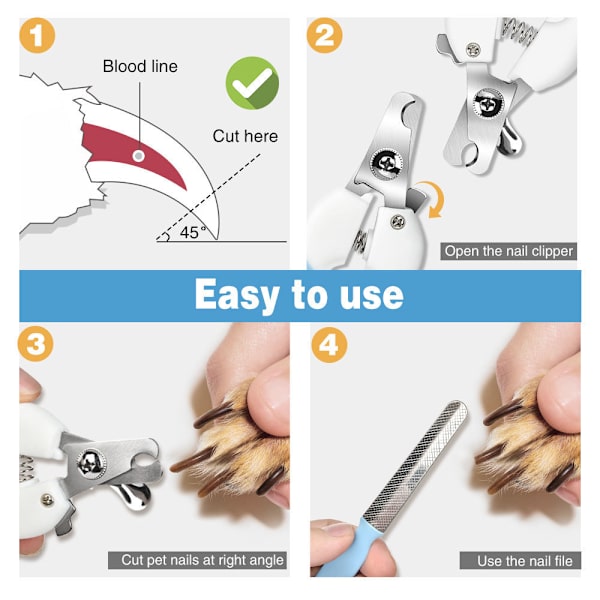 1

Blood line

Cut here

45°

2

Open the nail clipper

Easy to use

3

Cut pet nails at right angle

4

Use the nail file