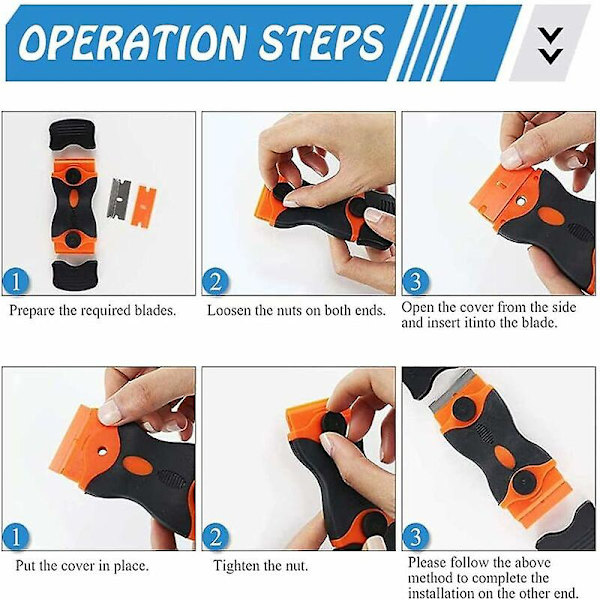 OPERATION STEPS

1
Prepare the required blades.

2
Loosen the nuts on both ends.

3
Open the cover from the side and insert itinto the blade.

1
Put the cover in place.

2
Tighten the nut.

3
Please follow the above method to complete the installation on the other end.