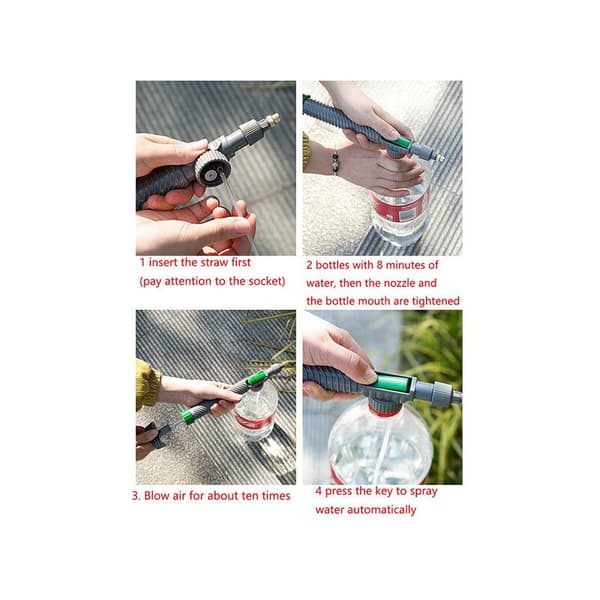 1 insert the straw first
(pay attention to the socket)

2 bottles with 8 minutes of water, then the nozzle and the bottle mouth are tightened

3. Blow air for about ten times

4 press the key to spray water automatically