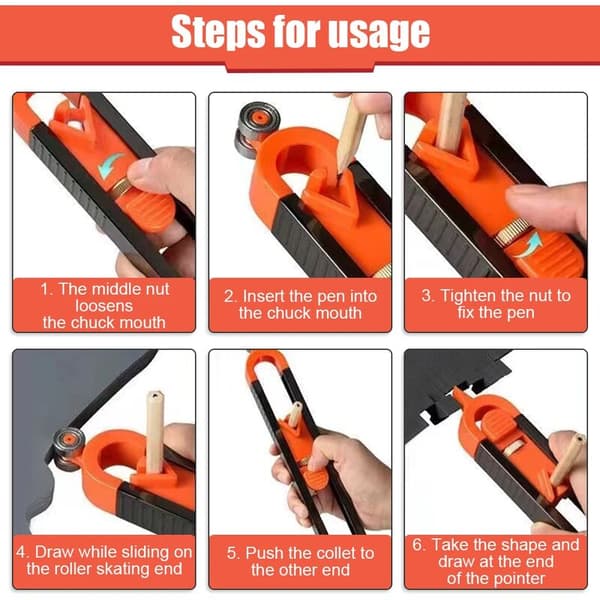 Steps for usage

1. The middle nut loosens the chuck mouth

2. Insert the pen into the chuck mouth

3. Tighten the nut to fix the pen

4. Draw while sliding on the roller skating end

5. Push the collet to the other end

6. Take the shape and draw at the end of the pointer