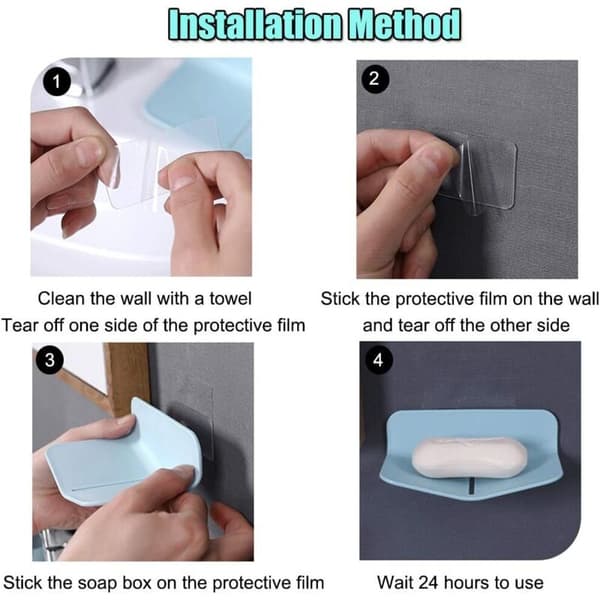 Installation Method

1

Clean the wall with a towel
Tear off one side of the protective film

2

Stick the protective film on the wall
and tear off the other side

3

Stick the soap box on the protective film

4

Wait 24 hours to use