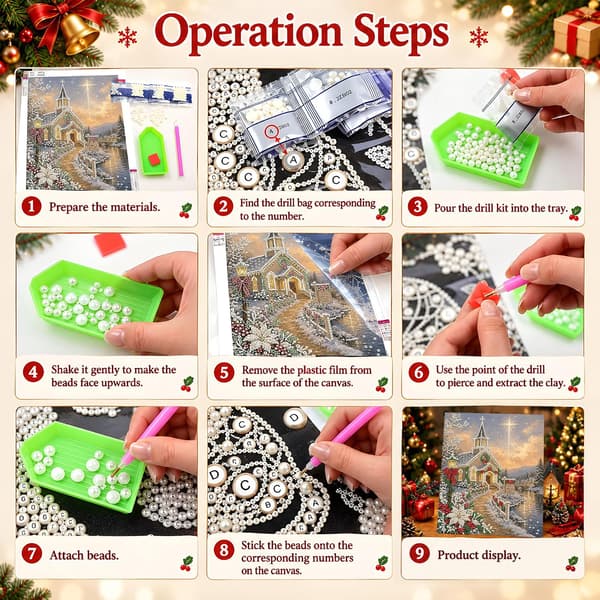 Operation Steps

1 Prepare the materials.

2 Find the drill bag corresponding to the number.

3 Pour the drill kit into the tray.

4 Shake it gently to make the beads face upwards.

5 Remove the plastic film from the surface of the canvas.

6 Use the point of the drill to pierce and extract the clay.

7 Attach beads.

8 Stick the beads onto the corresponding numbers on the canvas.

9 Product display.