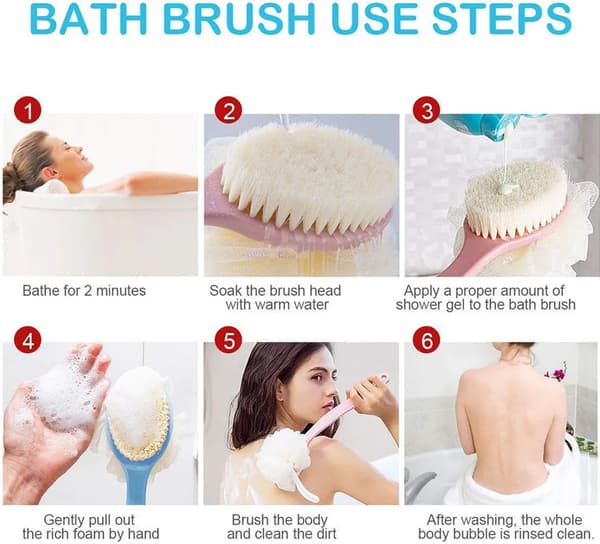 BATH BRUSH USE STEPS

1
Bathe for 2 minutes

2
Soak the brush head with warm water

3
Apply a proper amount of shower gel to the bath brush

4
Gently pull out the rich foam by hand

5
Brush the body and clean the dirt

6
After washing, the whole body bubble is rinsed clean.