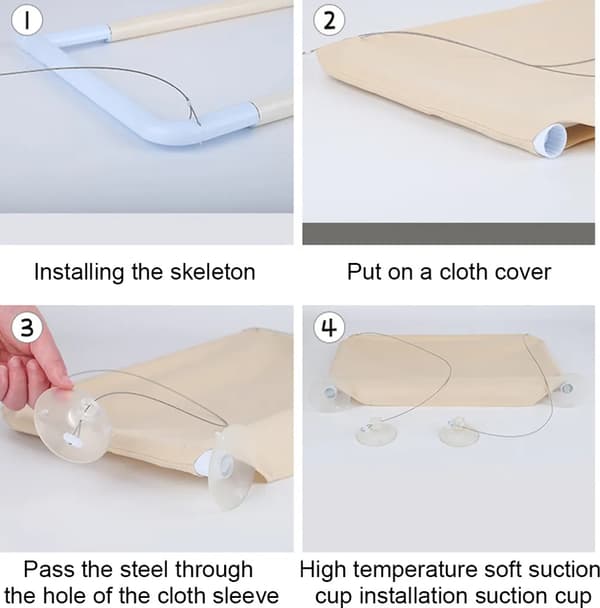 1

Installing the skeleton

2

Put on a cloth cover

3

Pass the steel through the hole of the cloth sleeve

4

High temperature soft suction cup installation suction cup