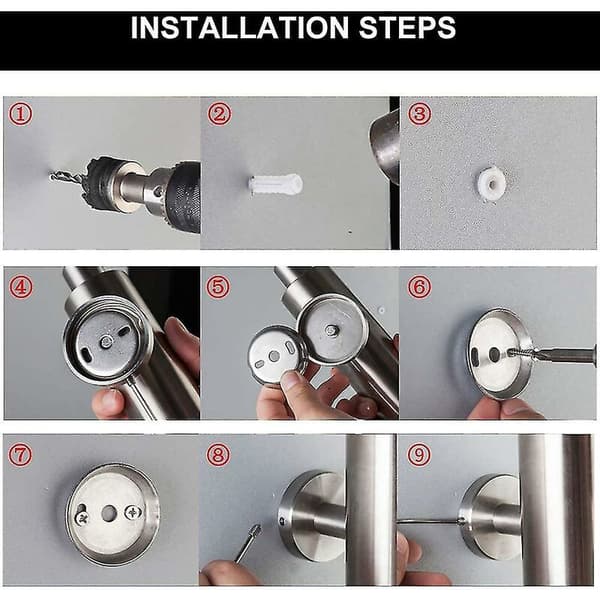 INSTALLATION STEPS

①

②

③

④

⑤

⑥

⑦

⑧

⑨