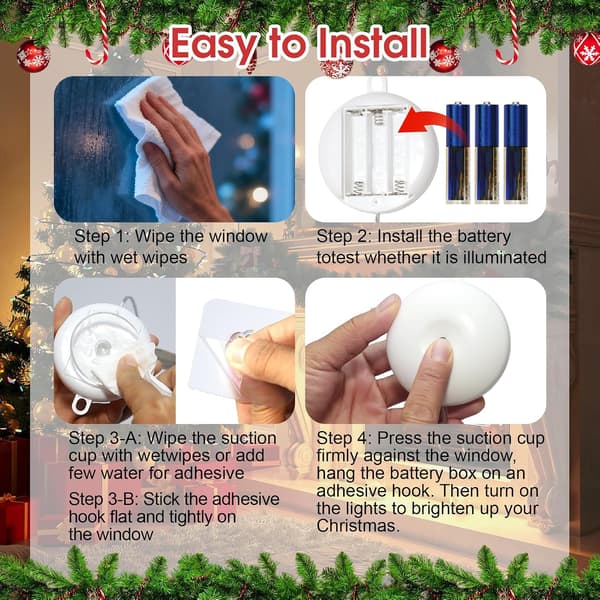 Easy to Install

Step 1: Wipe the window with wet wipes

Step 2: Install the battery totest whether it is illuminated

Step 3-A: Wipe the suction cup with wetwipes or add few water for adhesive

Step 3-B: Stick the adhesive hook flat and tightly on the window

Step 4: Press the suction cup firmly against the window, hang the battery box on an adhesive hook. Then turn on the lights to brighten up your Christmas.