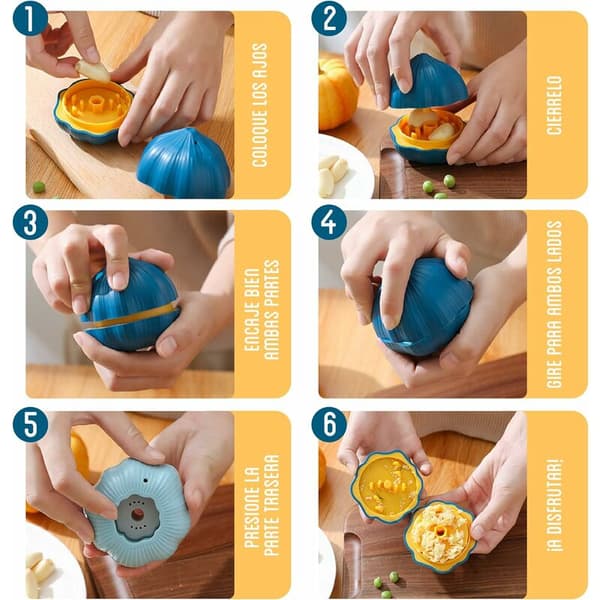 1
COLOQUE LOS AJOS

2
CIERRELO

3
ENCAJE BIEN AMBAS PARTES

4
GIRE PARA AMBOS LADOS

5
PRESIONE LA PARTE TRASERA

6
¡A DISFRUTAR!